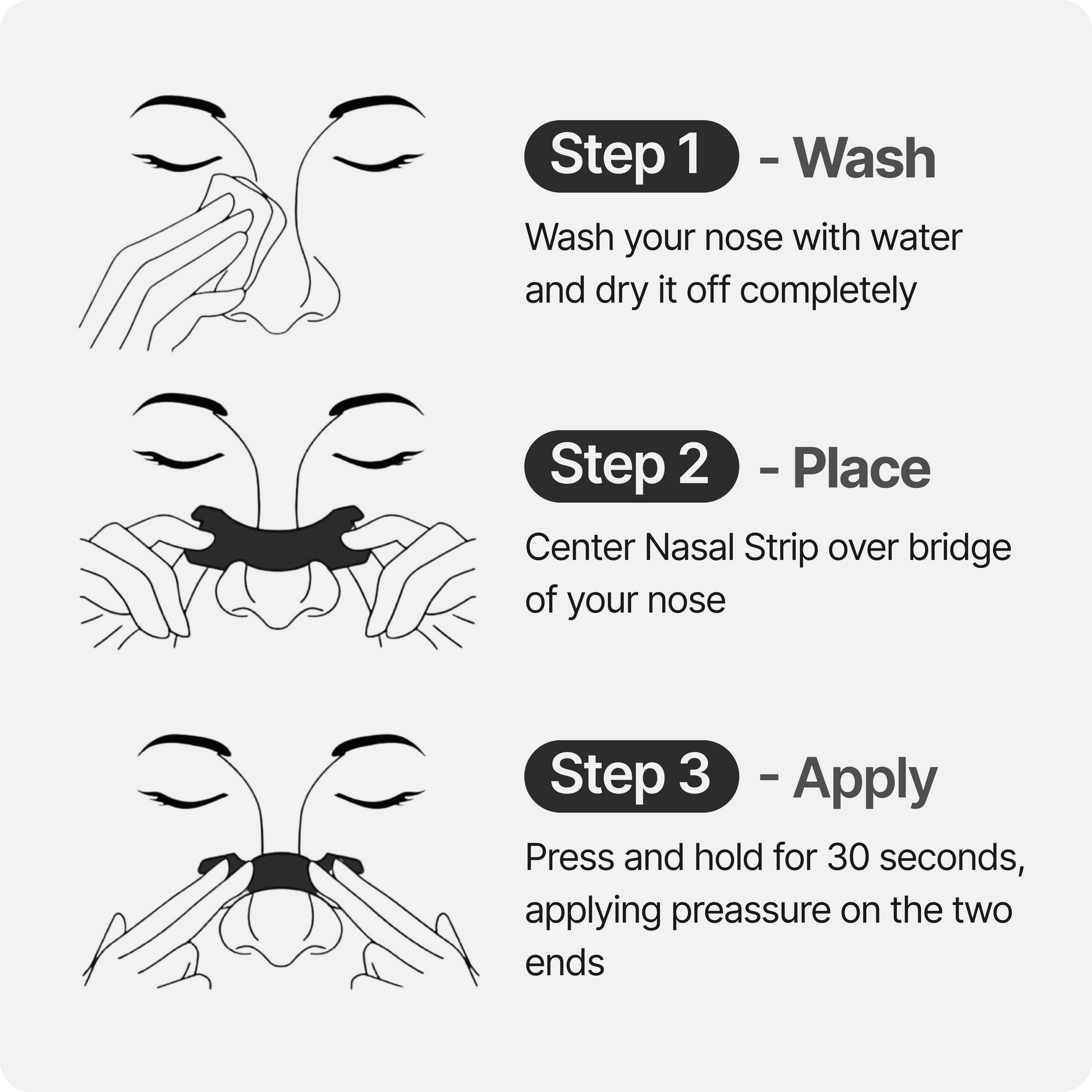 Step 1 - Wash

Wash your nose with water and dry it off completely

Step 2 - Place

Center Nasal Strip over bridge of your nose

Step 3 - Apply

Press and hold for 30 seconds, applying preassure on the two ends